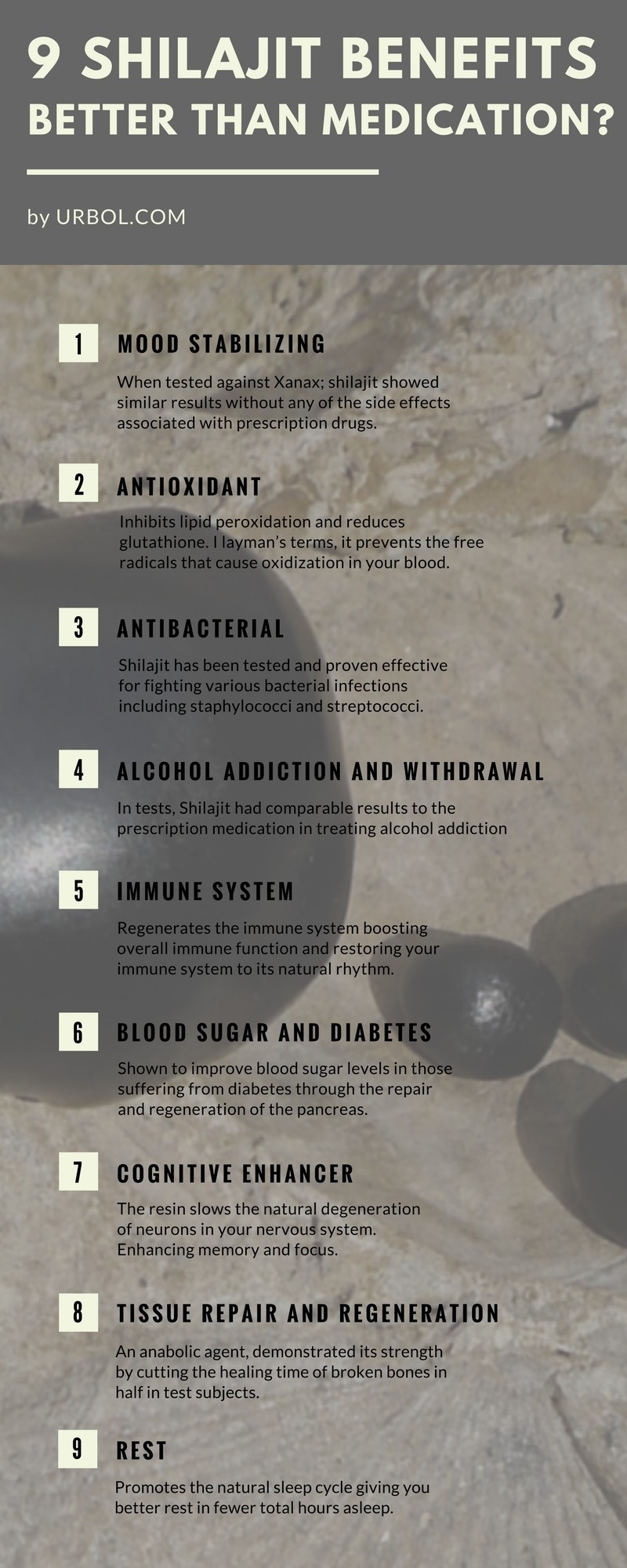 9 SHILAJIT BENEFITS
BETTER THAN MEDICATION?

by URBOL.COM

1 MOOD STABILIZING

When tested against Xanax; shilajit showed similar results without any of the side effects associated with prescription drugs.

2 ANTIOXIDANT

Inhibits lipid peroxidation and reduces glutathione. I layman's terms, it prevents the free radicals that cause oxidization in your blood.

3 ANTIBACTERIAL

Shilajit has been tested and proven effective for fighting various bacterial infections including staphylococci and streptococci.

4 ALCOHOL ADDICTION AND WITHDRAWAL

In tests, Shilajit had comparable results to the prescription medication in treating alcohol addiction

5 IMMUNE SYSTEM

Regenerates the immune system boosting overall immune function and restoring your immune system to its natural rhythm.

6 BLOOD SUGAR AND DIABETES

Shown to improve blood sugar levels in those suffering from diabetes through the repair and regeneration of the pancreas.

7 COGNITIVE ENHANCER

The resin slows the natural degeneration of neurons in your nervous system. Enhancing memory and focus.

8 TISSUE REPAIR AND REGENERATION

An anabolic agent, demonstrated its strength by cutting the healing time of broken bones in half in test subjects.

9 REST

Promotes the natural sleep cycle giving you better rest in fewer total hours asleep.