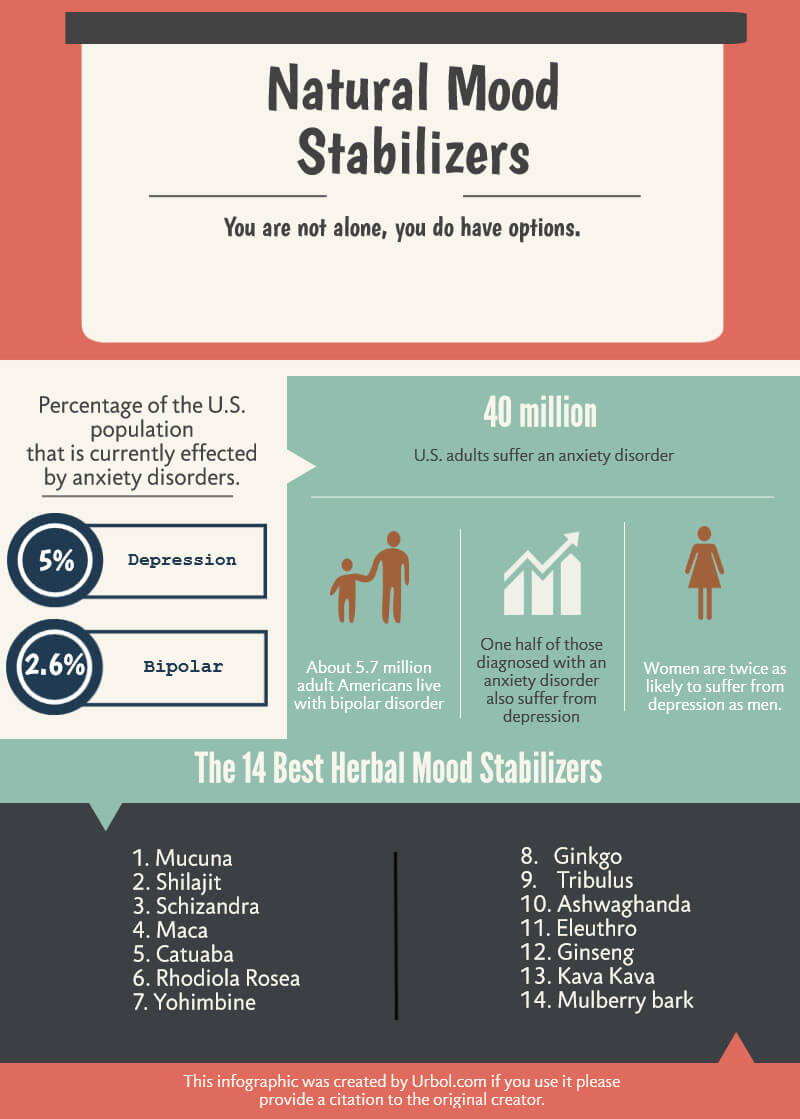 Natural Mood Stabilizers

You are not alone, you do have options.

Percentage of the U.S. population that is currently effected by anxiety disorders.

5% Depression

2.6% Bipolar

40 million

U.S. adults suffer an anxiety disorder

About 5.7 million adult Americans live with bipolar disorder

One half of those diagnosed with an anxiety disorder also suffer from depression

Women are twice as likely to suffer from depression as men.

The 14 Best Herbal Mood Stabilizers

1. Mucuna
2. Shilajit
3. Schizandra
4. Maca
5. Catuaba
6. Rhodiola Rosea
7. Yohimbine

8. Ginkgo
9. Tribulus
10. Ashwaghanda
11. Eleuthro
12. Ginseng
13. Kava Kava
14. Mulberry bark

This infographic was created by Urbol.com if you use it please provide a citation to the original creator.